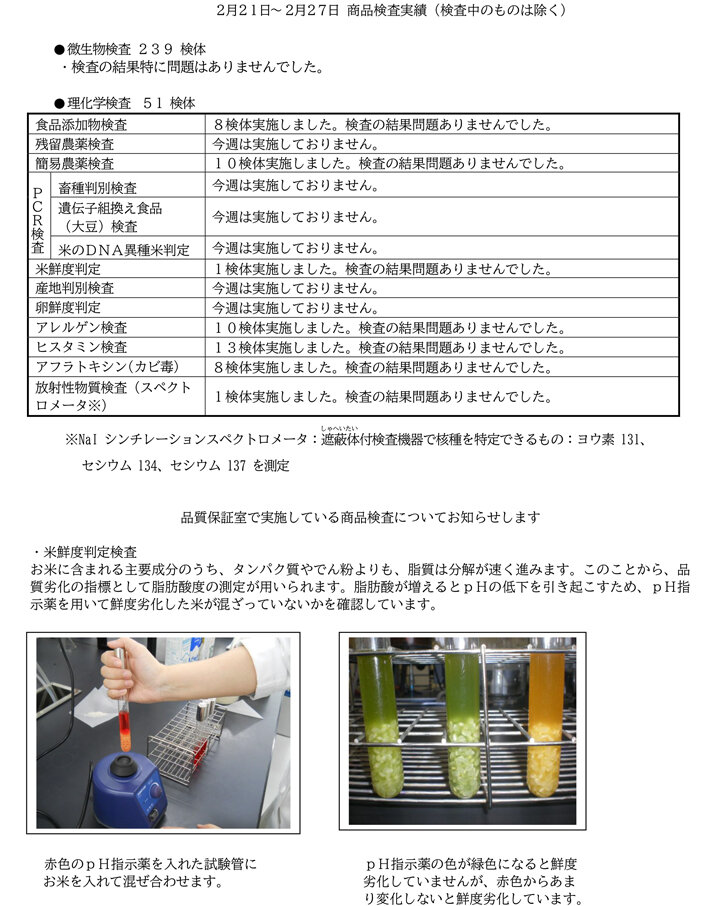 2月21日～2月27日 商品検査実績（検査中のものは除く）

●微生物検査 ２３９ 検体
・検査の結果特に問題はありませんでした。

●理化学検査 ５１ 検体

| | | |
|---|---|---|
| 食品添加物検査 | | ８検体実施しました。検査の結果問題ありませんでした。 |
| 残留農薬検査 | | 今週は実施しておりません。 |
| 簡易農薬検査 | | １０検体実施しました。検査の結果問題ありませんでした。 |
| PCR検査 | 畜種判別検査 | 今週は実施しておりません。 |
| PCR検査 | 遺伝子組換え食品（大豆）検査 | 今週は実施しておりません。 |
| PCR検査 | 米のDNA異種米判定 | 今週は実施しておりません。 |
| 米鮮度判定 | | １検体実施しました。検査の結果問題ありませんでした。 |
| 産地判別検査 | | 今週は実施しておりません。 |
| 卵鮮度判定 | | 今週は実施しておりません。 |
| アレルゲン検査 | | １０検体実施しました。検査の結果問題ありませんでした。 |
| ヒスタミン検査 | | １３検体実施しました。検査の結果問題ありませんでした。 |
| アフラトキシン(カビ毒) | | ８検体実施しました。検査の結果問題ありませんでした。 |
| 放射性物質検査（スペクトロメータ※） | | １検体実施しました。検査の結果問題ありませんでした。 |

※NaI シンチレーションスペクトロメータ：遮蔽体（しゃへいたい）付検査機器で核種を特定できるもの：ヨウ素 131、セシウム 134、セシウム 137 を測定

品質保証室で実施している商品検査についてお知らせします

・米鮮度判定検査
お米に含まれる主要成分のうち、タンパク質やでん粉よりも、脂質は分解が速く進みます。このことから、品質劣化の指標として脂肪酸度の測定が用いられます。脂肪酸が増えるとｐＨの低下を引き起こすため、ｐＨ指示薬を用いて鮮度劣化した米が混ざっていないかを確認しています。

赤色のｐＨ指示薬を入れた試験管にお米を入れて混ぜ合わせます。

ｐＨ指示薬の色が緑色になると鮮度劣化していませんが、赤色からあまり変化しないと鮮度劣化しています。